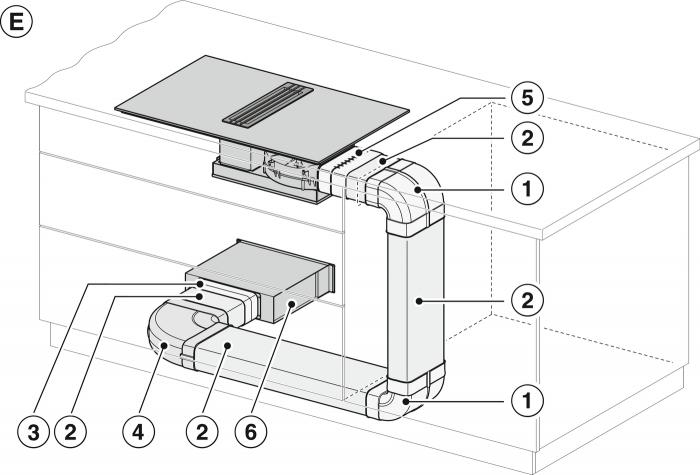 E

5
2
1
2
1

3 2 4 2 6